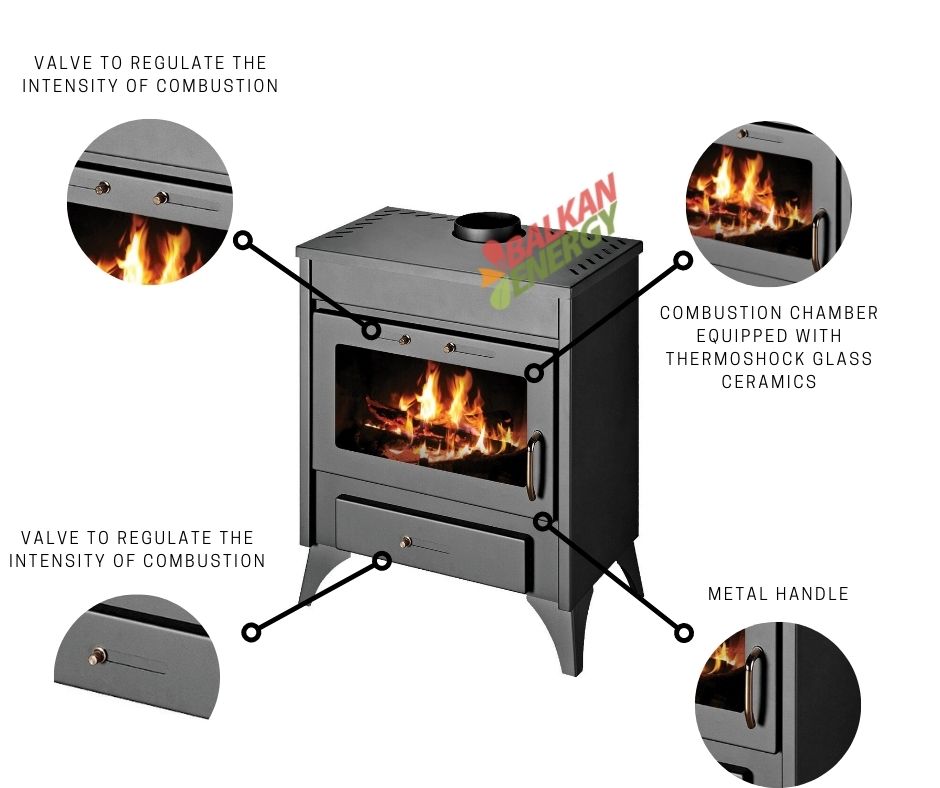 VALVE TO REGULATE THE INTENSITY OF COMBUSTION

BALKAN ENERGY

COMBUSTION CHAMBER EQUIPPED WITH THERMOSHOCK GLASS CERAMICS

VALVE TO REGULATE THE INTENSITY OF COMBUSTION

METAL HANDLE